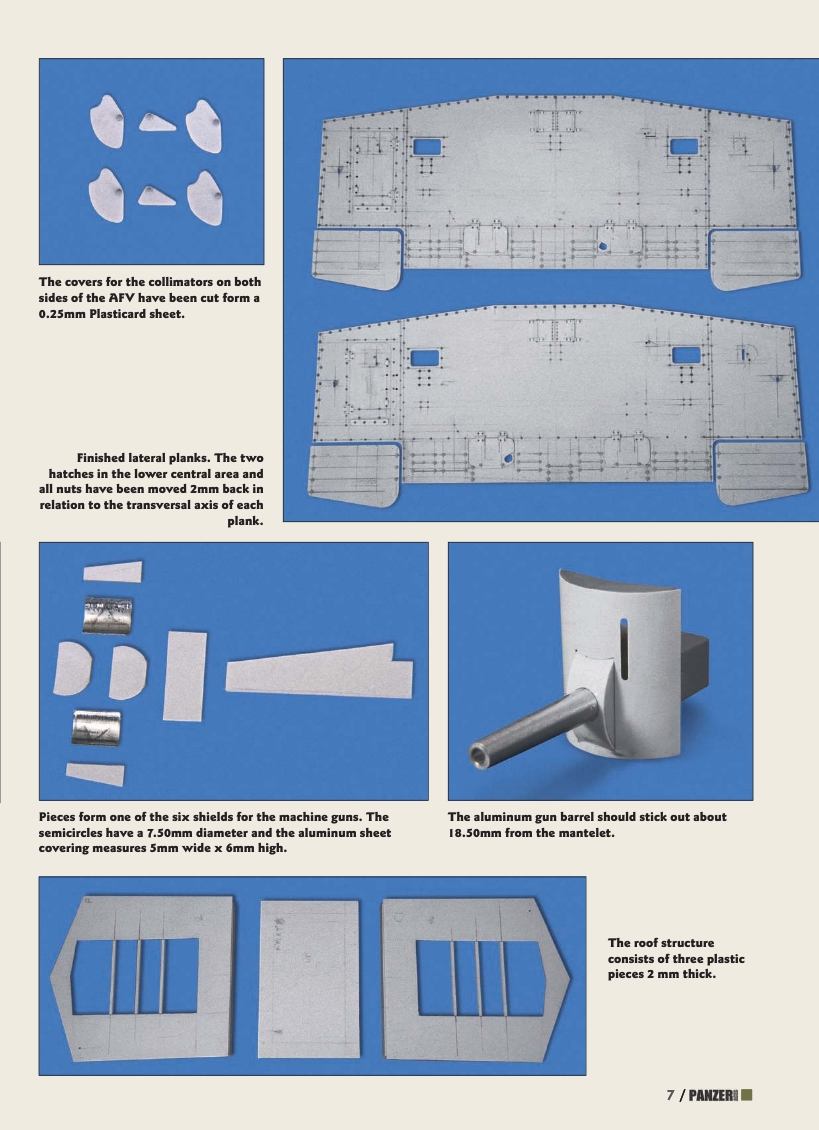 The covers for the collimators on both sides of the AFV have been cut form a 0.25mm Plasticard sheet.

Finished lateral planks. The two hatches in the lower central area and all nuts have been moved 2mm back in relation to the transversal axis of each plank.

Pieces form one of the six shields for the machine guns. The semicircles have a 7.50mm diameter and the aluminum sheet covering measures 5mm wide x 6mm high.

The aluminum gun barrel should stick out about 18.50mm from the mantelet.

The roof structure consists of three plastic pieces 2 mm thick.

7 / PANZER